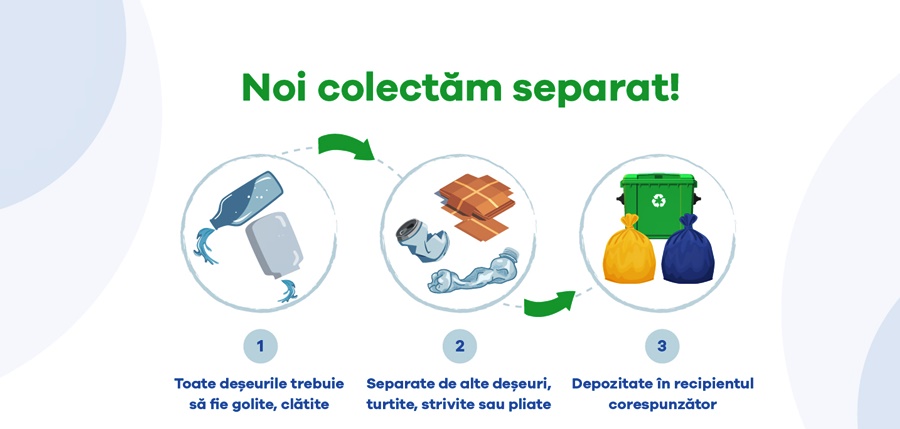 Noi colectăm separat!

1
Toate deșeurile trebuie să fie golite, clătite

2
Separate de alte deșeuri, turtite, strivite sau pliate

3
Depozitate în recipientul corespunzător